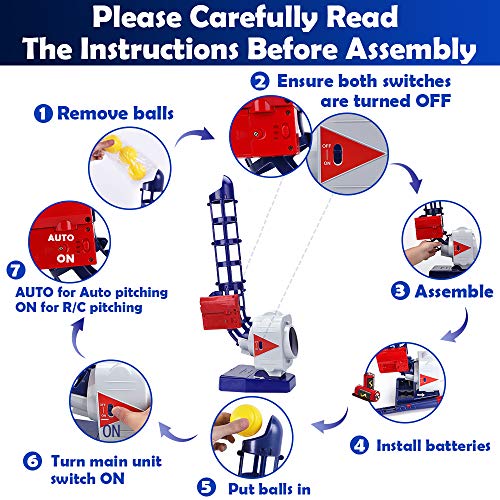 Please Carefully Read The Instructions Before Assembly

1 Remove balls

2 Ensure both switches are turned OFF

OFF
ON

3 Assemble

4 Install batteries

5 Put balls in

6 Turn main unit switch ON

ON

7 AUTO for Auto pitching ON for R/C pitching

AUTO
ON